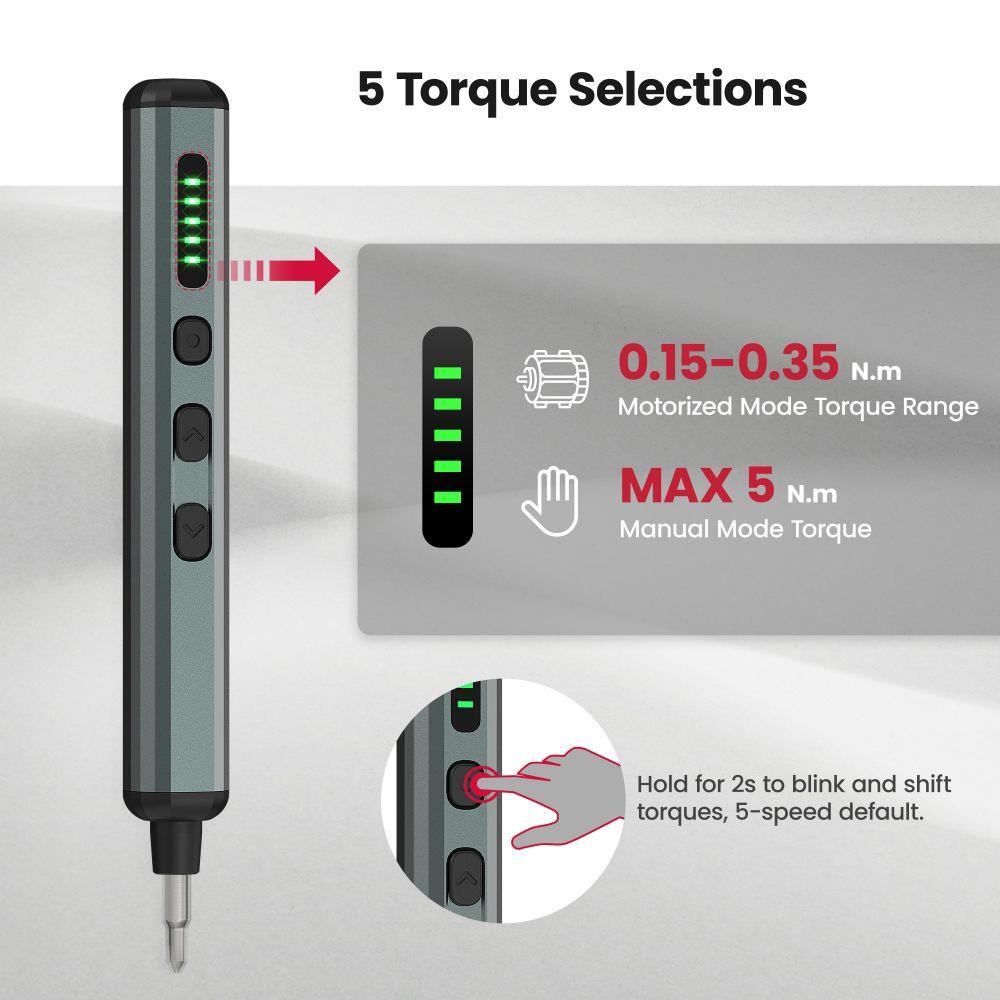 5 Torque Selections

0.15-0.35 N.m
Motorized Mode Torque Range

MAX 5 N.m
Manual Mode Torque

Hold for 2s to blink and shift torques, 5-speed default.